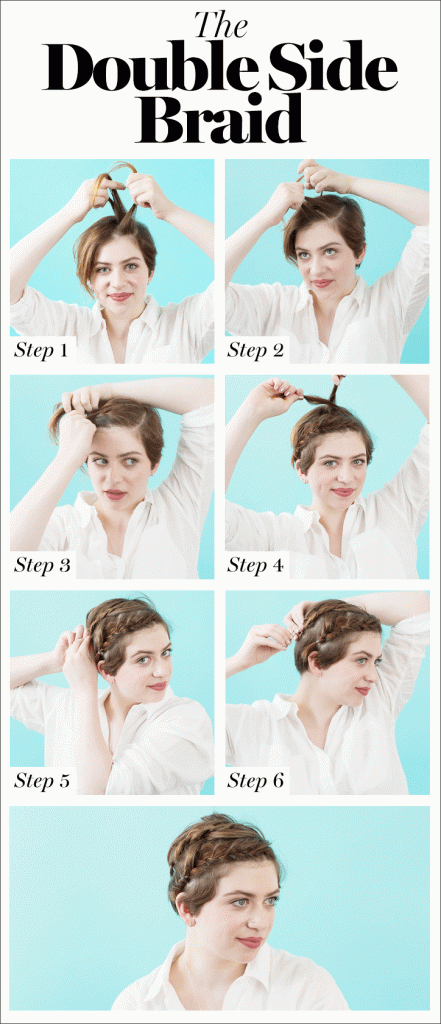 The Double Side Braid

Step 1

Step 2

Step 3

Step 4

Step 5

Step 6