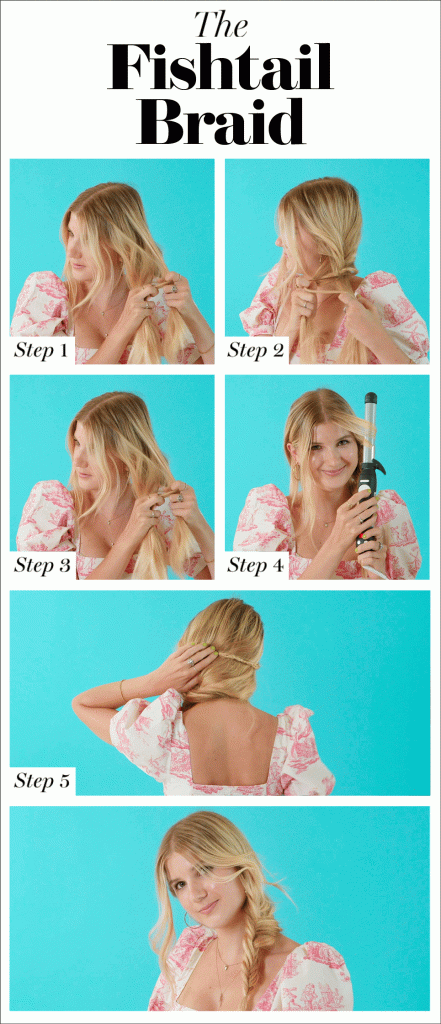 The Fishtail Braid

Step 1

Step 2

Step 3

Step 4

Step 5