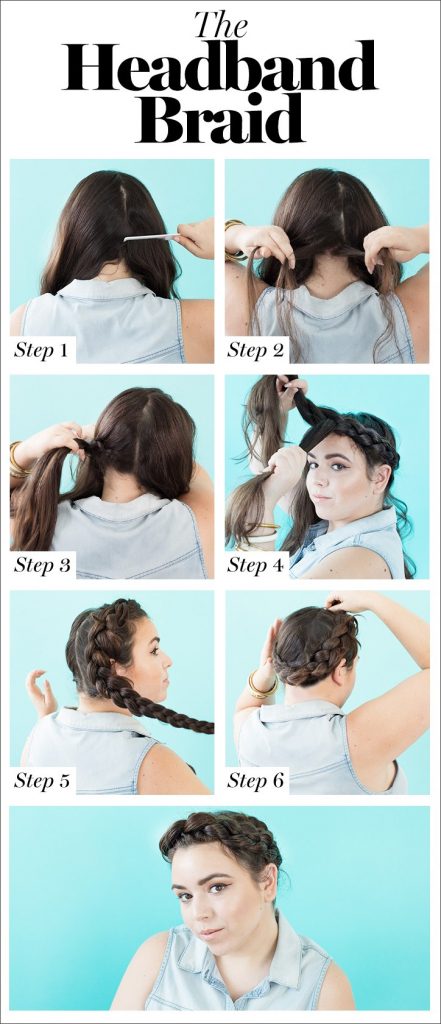 The
Headband
Braid

Step 1

Step 2

Step 3

Step 4

Step 5

Step 6